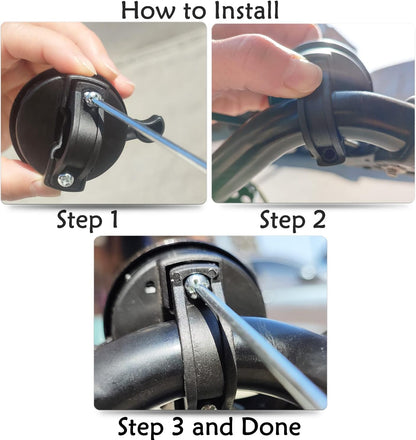 How to Install

Step 1

Step 2

Step 3 and Done